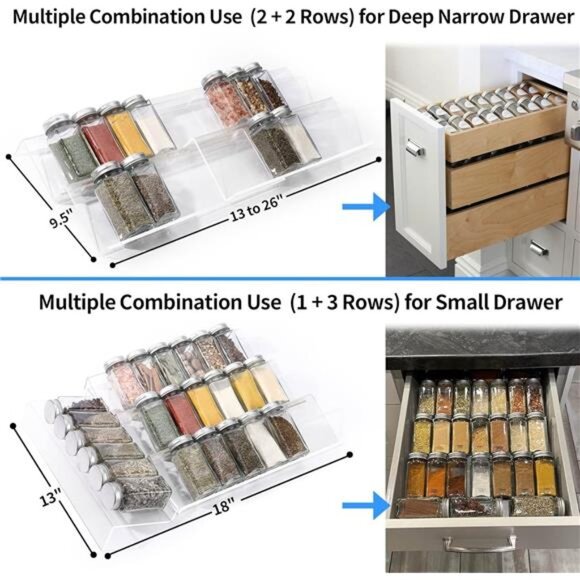 Multiple Combination Use (2 + 2 Rows) for Deep Narrow Drawer

9.5"

13 to 26"

Multiple Combination Use (1 + 3 Rows) for Small Drawer

13"

18"